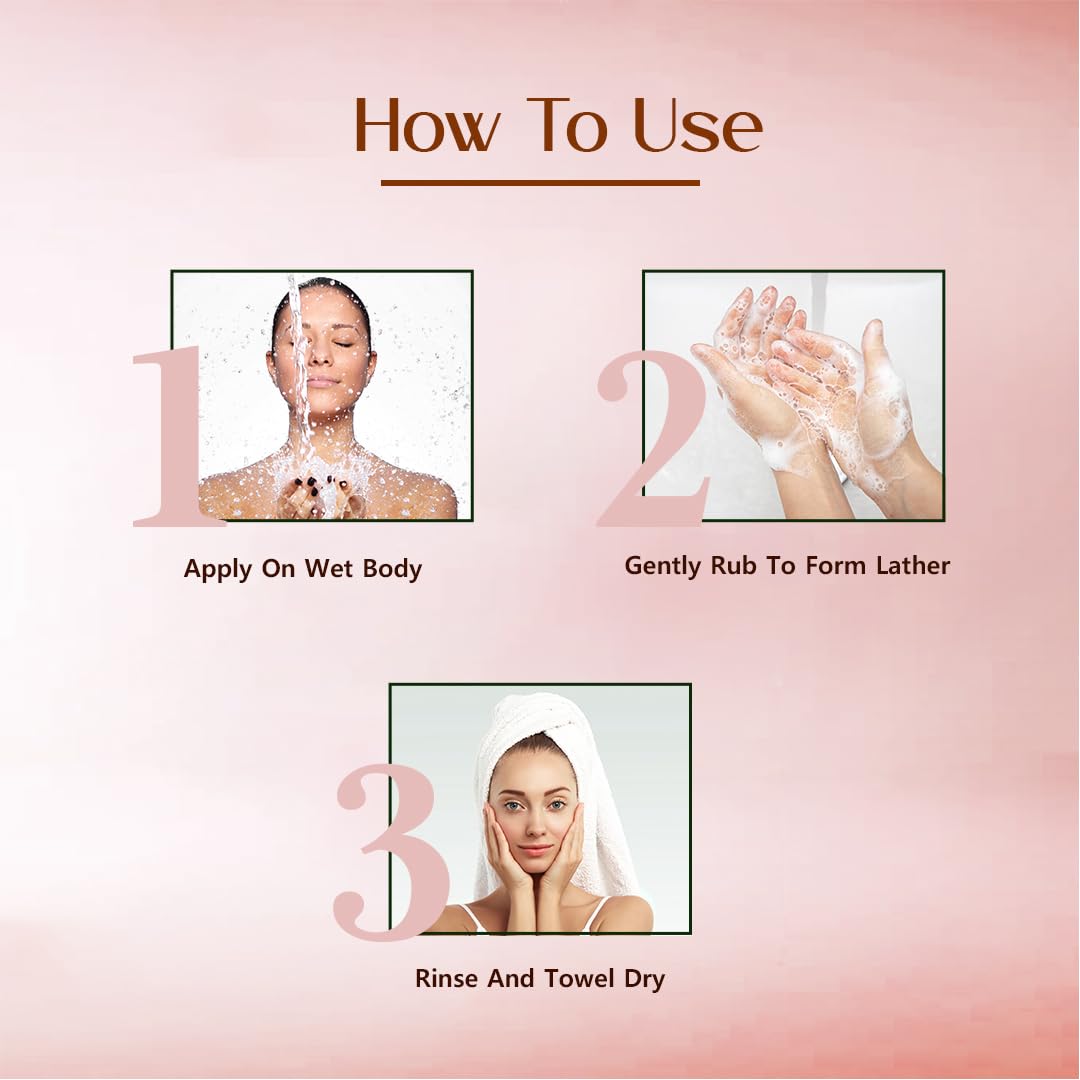 How To Use

1

Apply On Wet Body

2

Gently Rub To Form Lather

3

Rinse And Towel Dry