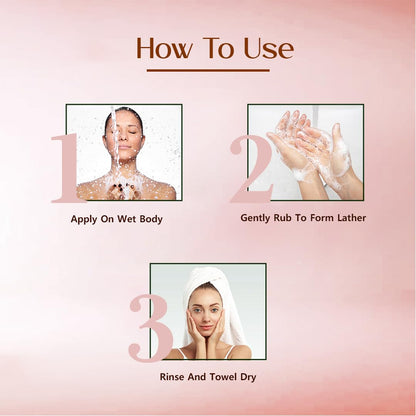 How To Use

1

Apply On Wet Body

2

Gently Rub To Form Lather

3

Rinse And Towel Dry